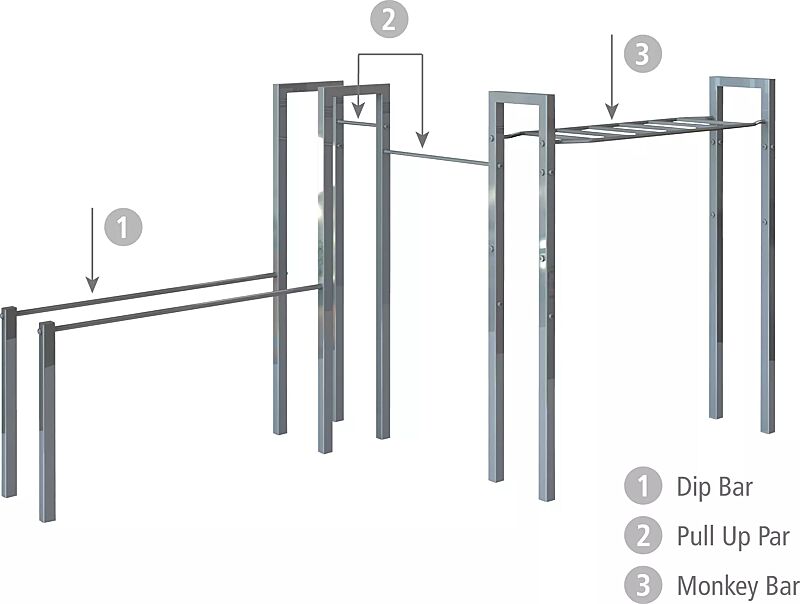 2

3

1

1 Dip Bar
2 Pull Up Par
3 Monkey Bar