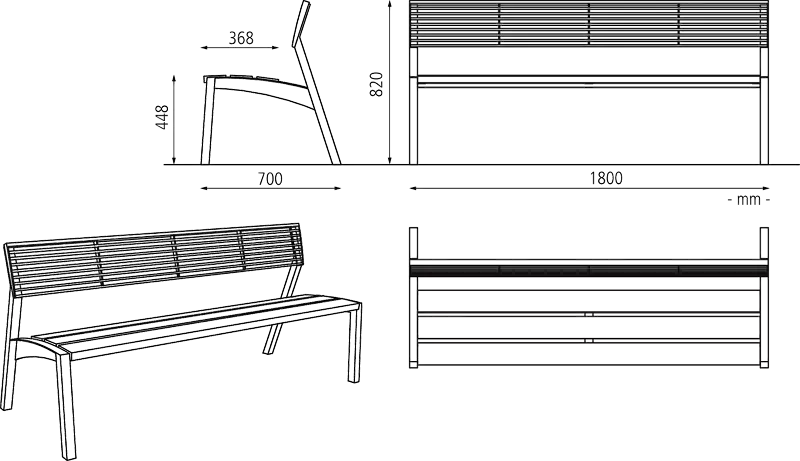 368

448

700

820

1800

- mm -