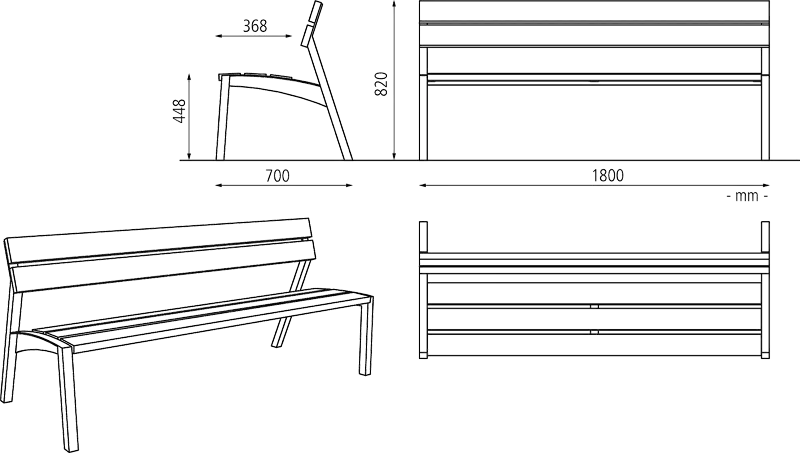 368

448

820

700

1800

- mm -