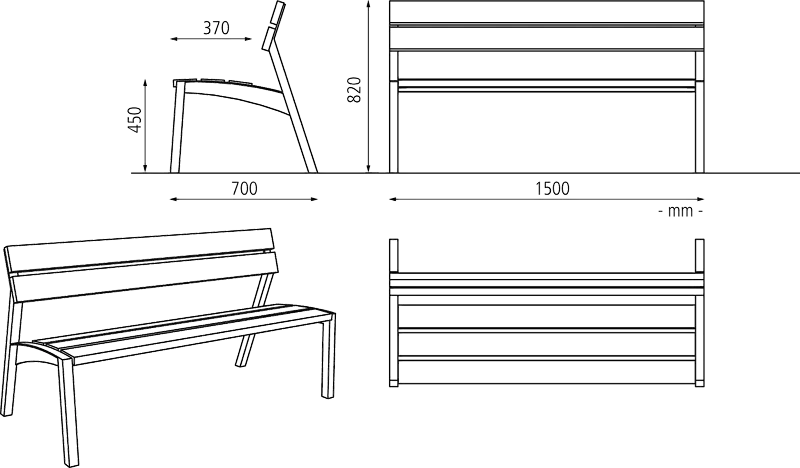 370

450

820

700

1500

- mm -