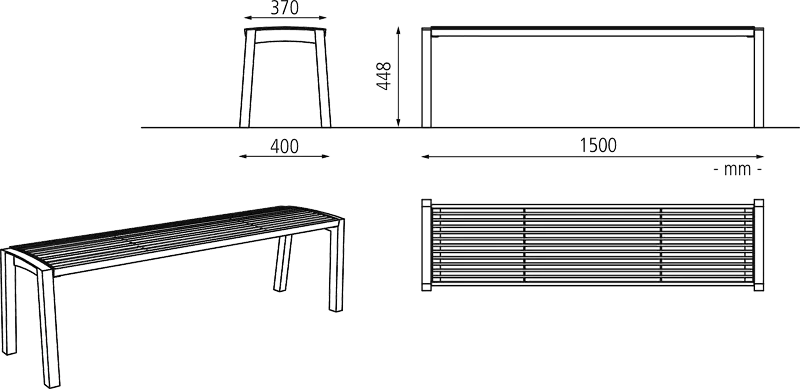 370

448

400

1500

- mm -